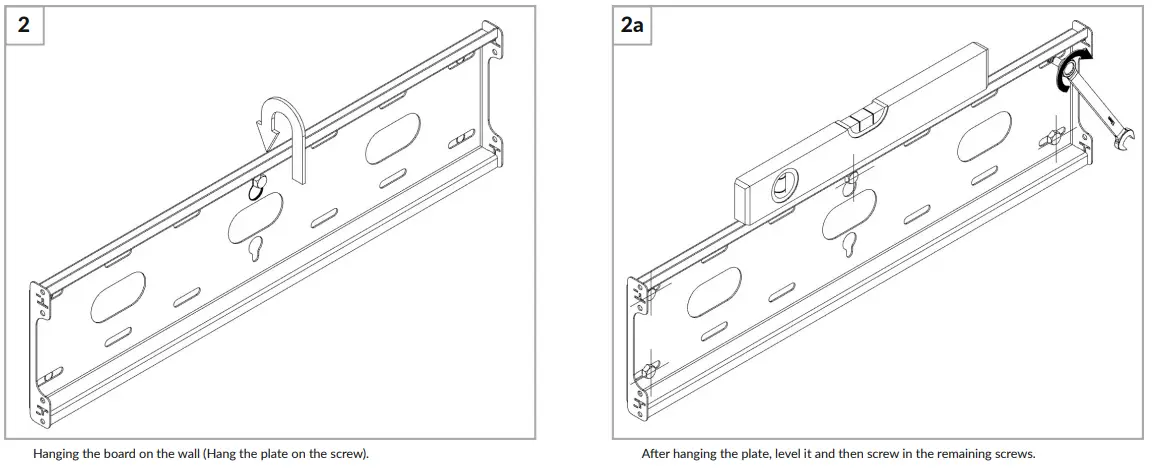 2

Hanging the board on the wall (Hang the plate on the screw).

2a

After hanging the plate, level it and then screw in the remaining screws.