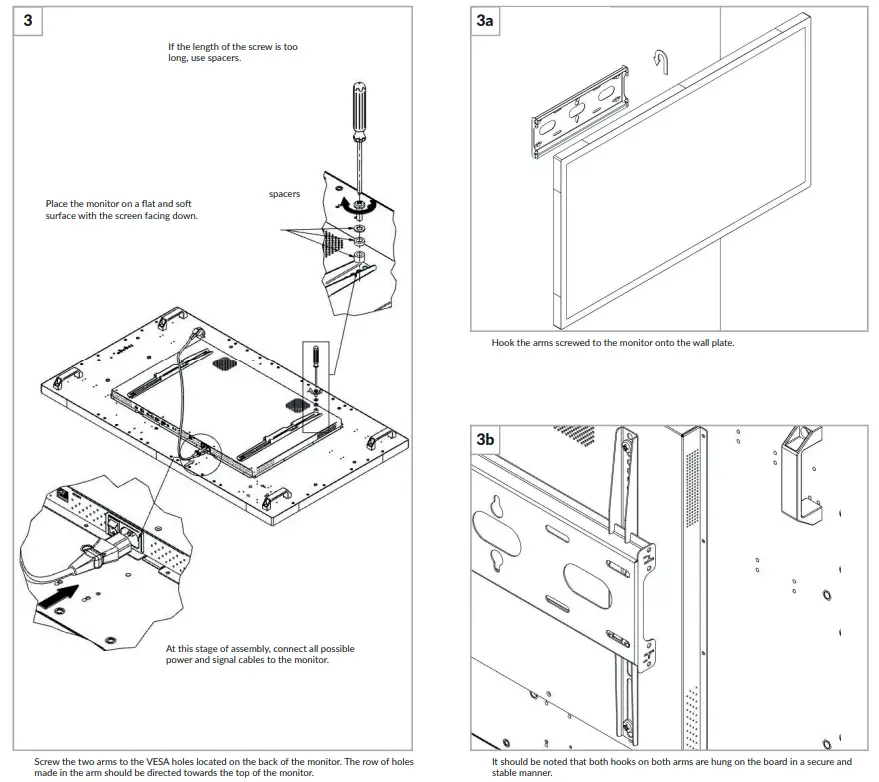 3

If the length of the screw is too long, use spacers.

spacers

Place the monitor on a flat and soft surface with the screen facing down.

At this stage of assembly, connect all possible power and signal cables to the monitor.

Screw the two arms to the VESA holes located on the back of the monitor. The row of holes made in the arm should be directed towards the top of the monitor.

3a

Hook the arms screwed to the monitor onto the wall plate.

3b

It should be noted that both hooks on both arms are hung on the board in a secure and stable manner.