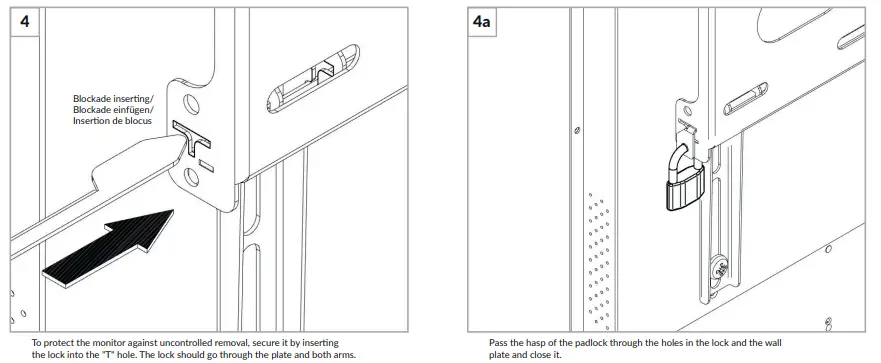 4

Blockade inserting/
Blockade einfügen/
Insertion de blocus

To protect the monitor against uncontrolled removal, secure it by inserting the lock into the "T" hole. The lock should go through the plate and both arms.

4a

Pass the hasp of the padlock through the holes in the lock and the wall plate and close it.