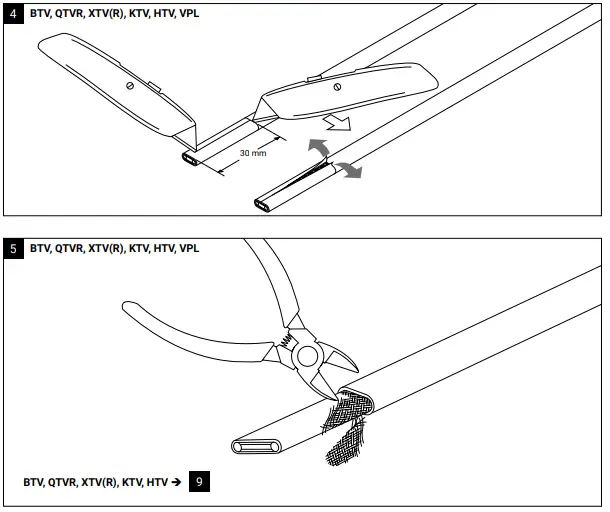 4 BTV, QTVR, XTV(R), KTV, HTV, VPL

30 mm

5 BTV, QTVR, XTV(R), KTV, HTV, VPL

BTV, QTVR, XTV(R), KTV, HTV → 9