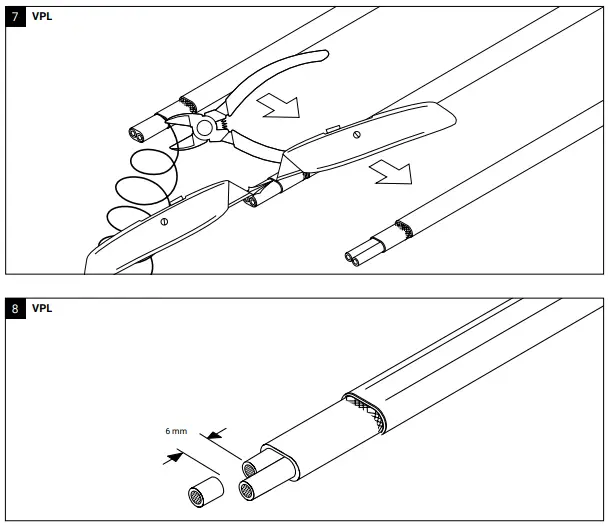 7 VPL

8 VPL

6 mm