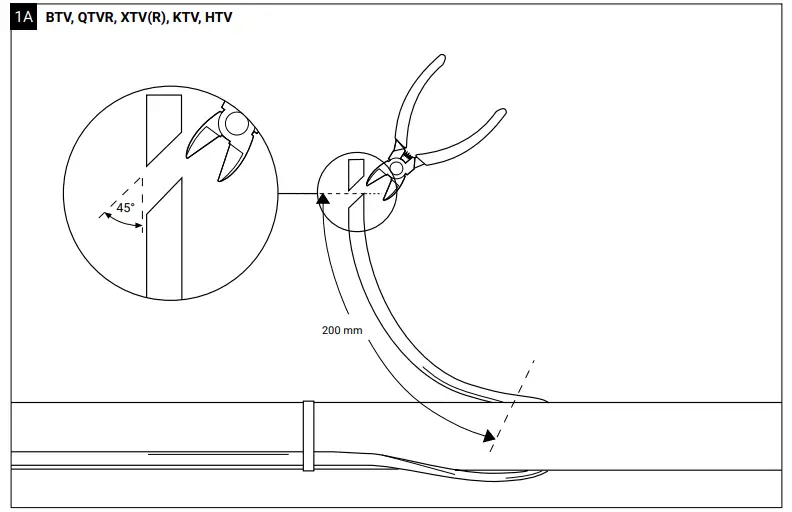 1A BTV, QTVR, XTV(R), KTV, HTV

45°

200 mm