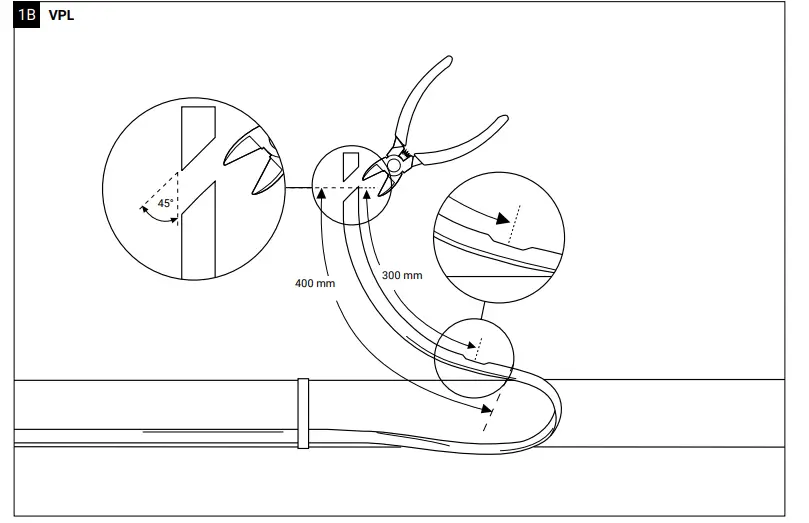 1B VPL

45°

400 mm

300 mm