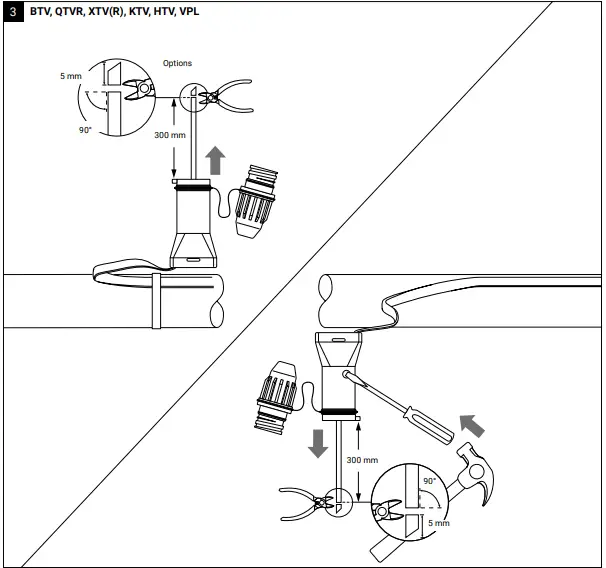 3 BTV, QTVR, XTV(R), KTV, HTV, VPL

Options

5 mm

90°

300 mm

300 mm

90°

5 mm