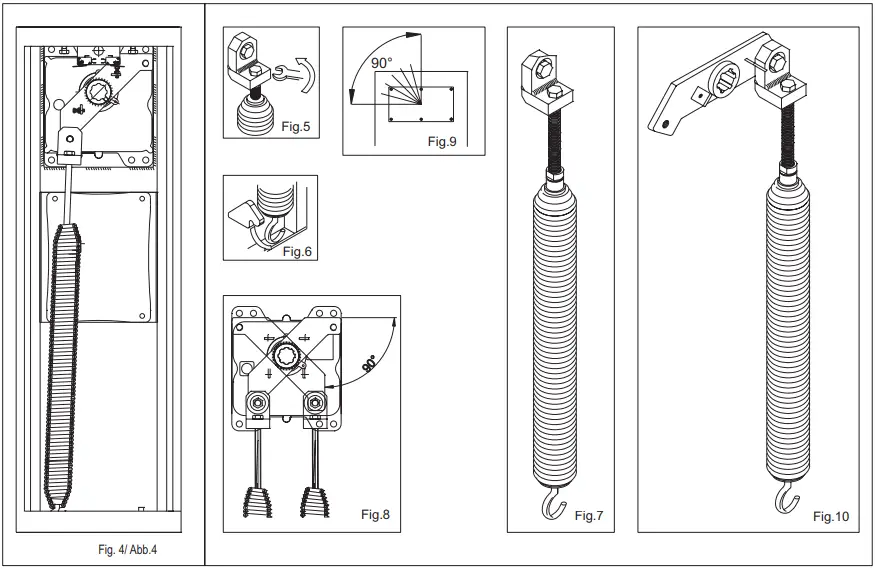 Fig. 4/ Abb.4

Fig.5

90°

Fig.9

Fig.6

90°

Fig.8

Fig.7

Fig.10