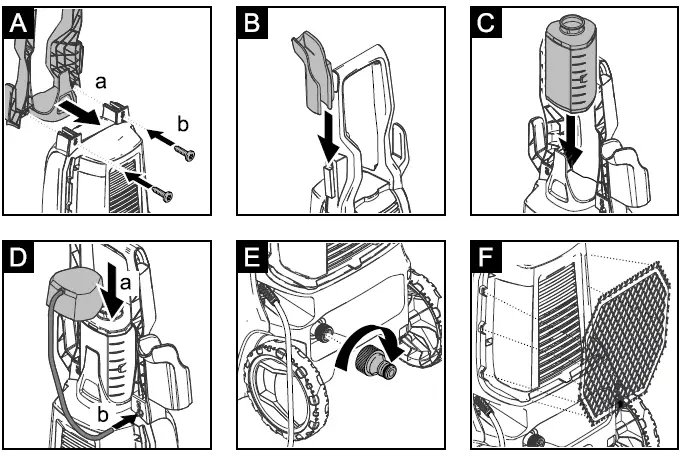 A
a
b
B
C
D
a
b
E
F