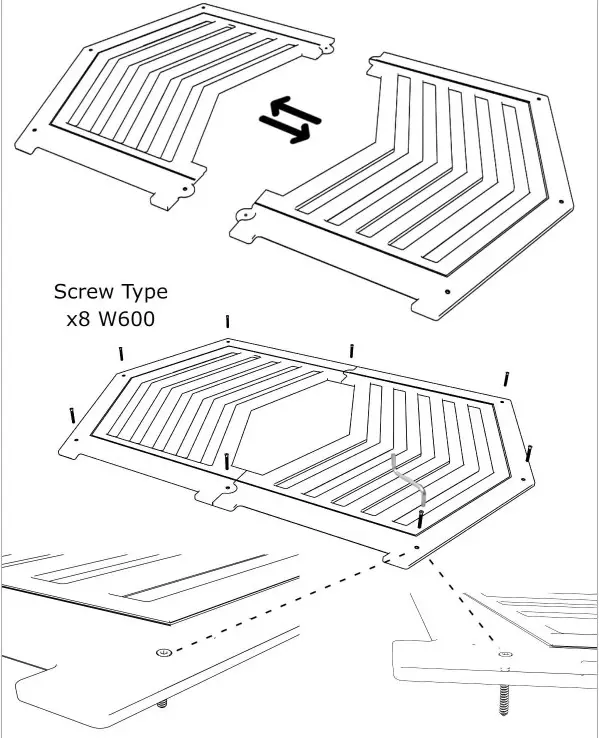 Screw Type
x8 W600