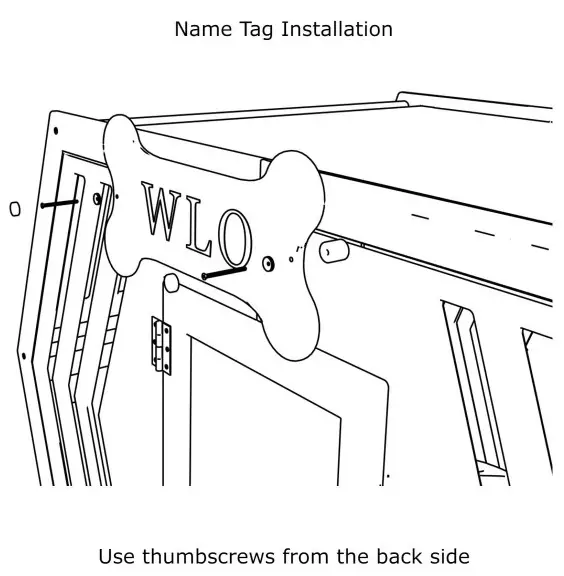 Name Tag Installation

WLO

Use thumbscrews from the back side