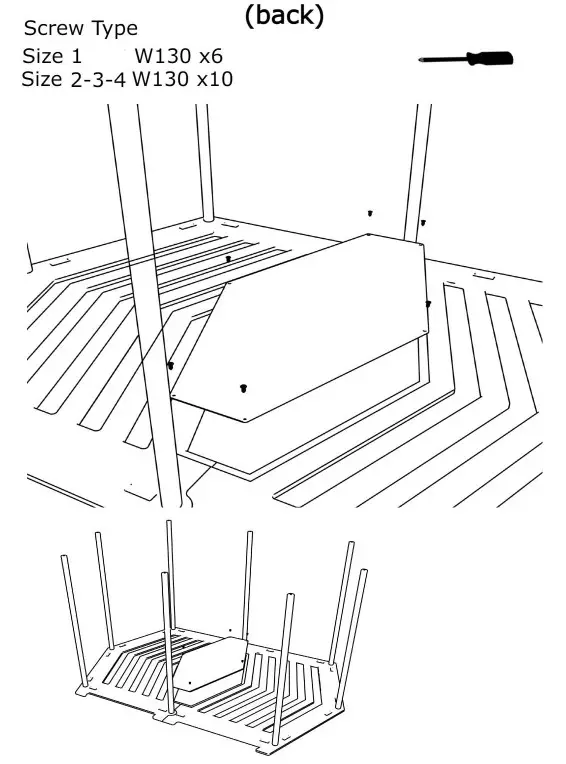 (back)

Screw Type
Size 1 W130 x6
Size 2-3-4 W130 x10