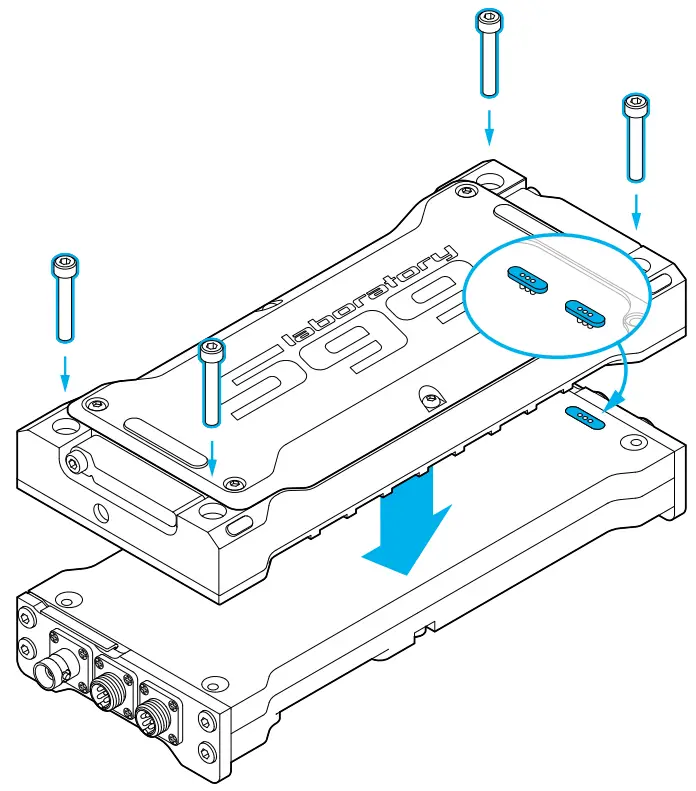 laboratory 599