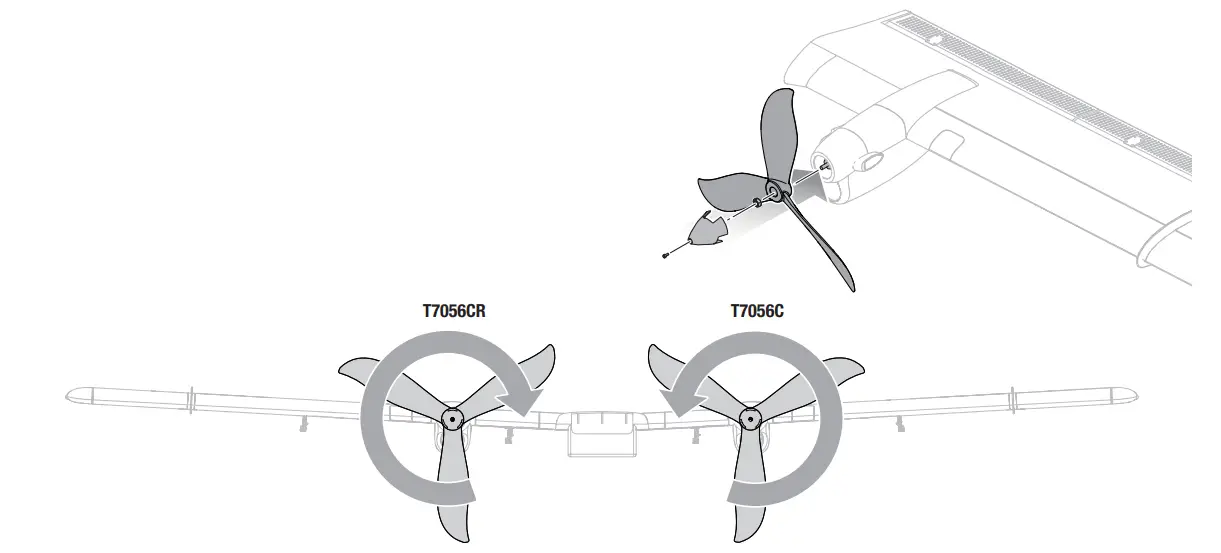 T7056CR

T7056C