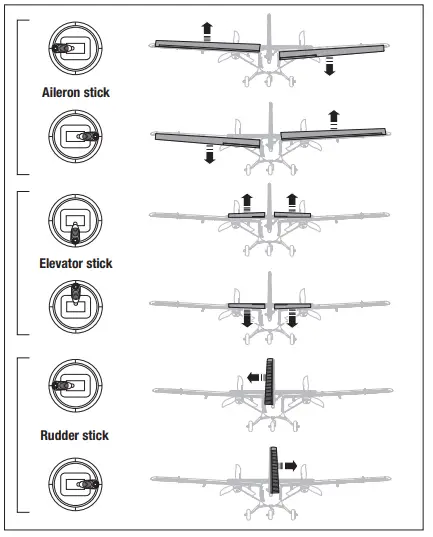 Aileron stick

Elevator stick

Rudder stick