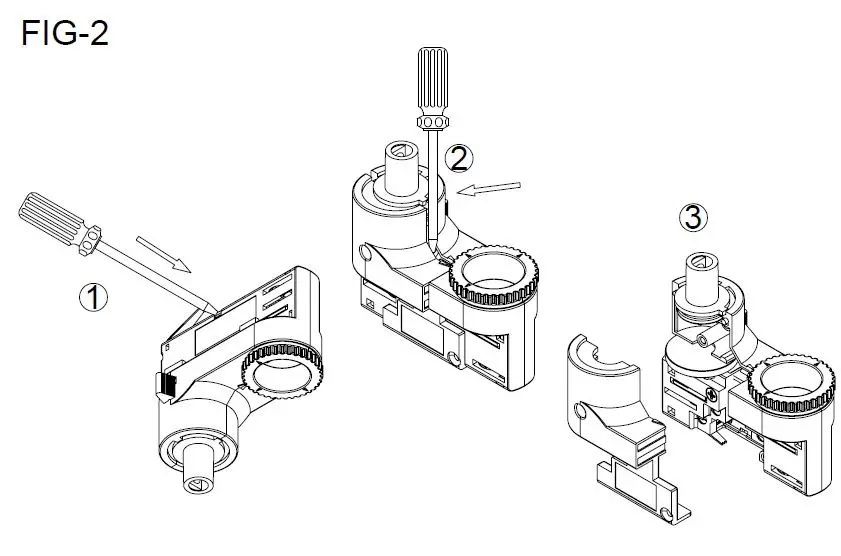 FIG-2

①

②

③