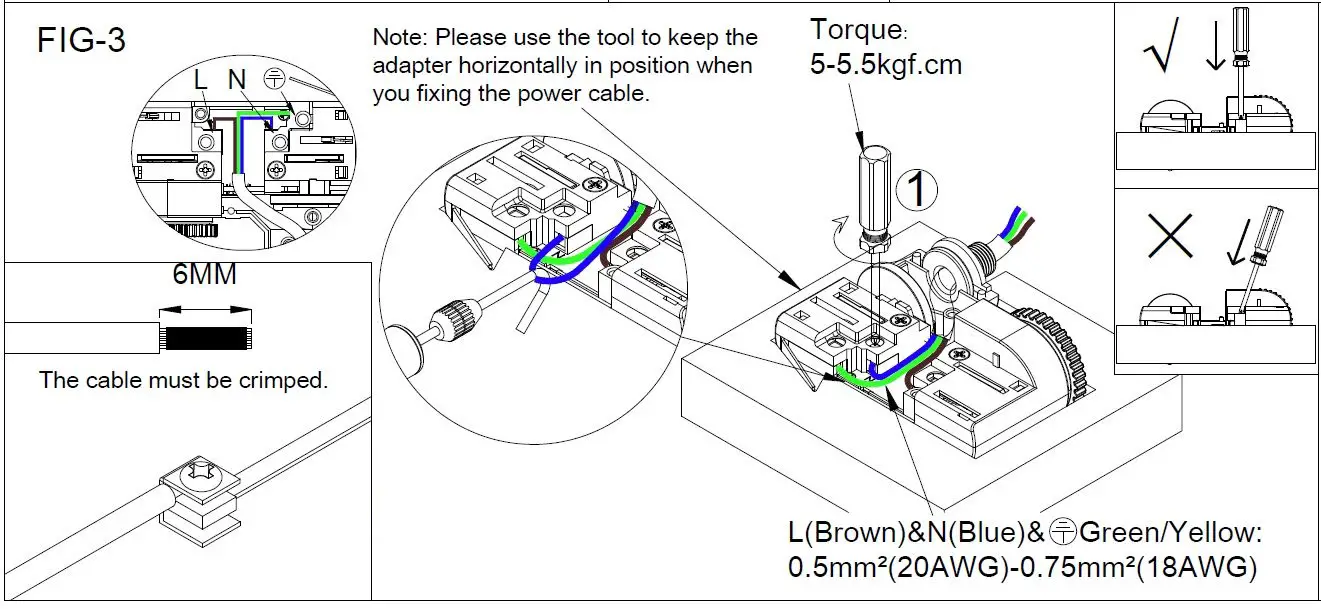 FIG-3

L N ⏚

6MM

The cable must be crimped.

Note: Please use the tool to keep the adapter horizontally in position when you fixing the power cable.

Torque: 5-5.5kgf.cm

1

√

×

L(Brown)&N(Blue)&⏚Green/Yellow: 0.5mm²(20AWG)-0.75mm²(18AWG)