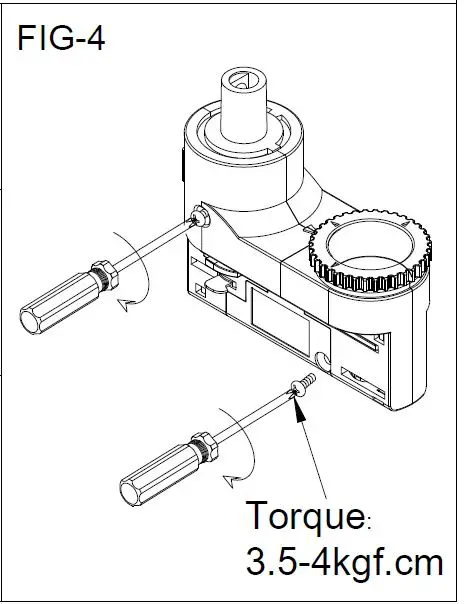 FIG-4

Torque:
3.5-4kgf.cm