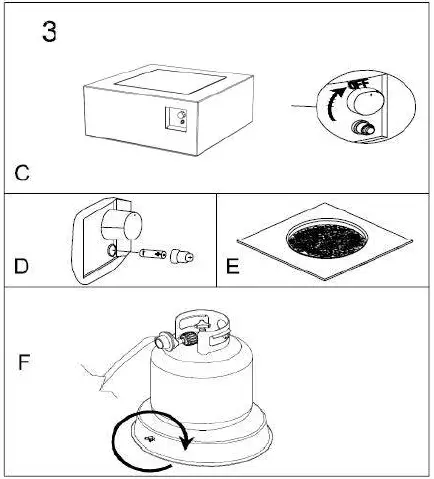 3

OFF

C

D

E

F