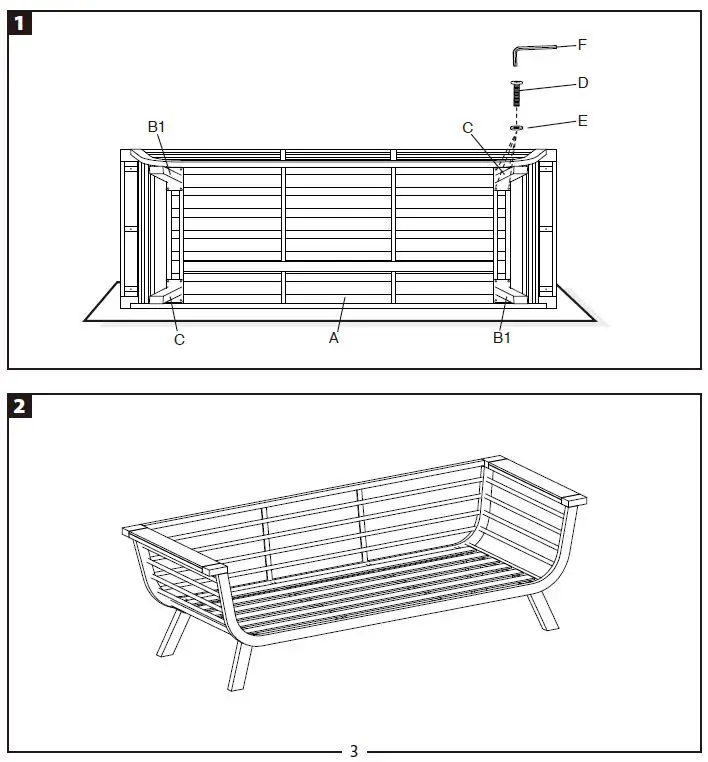 1

F
D
E
B1
C
C
A
B1

2

3