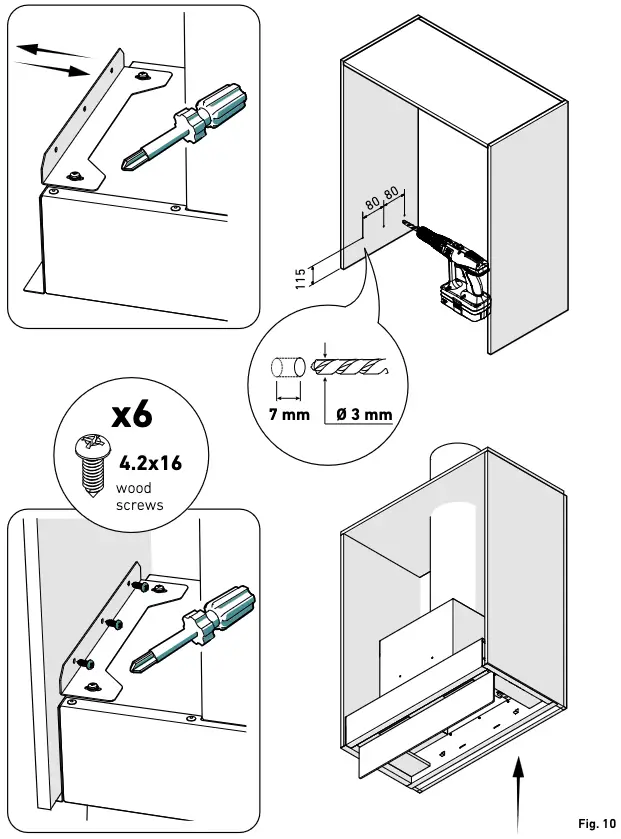 80 80

115

7 mm

Ø 3 mm

x6

4.2x16

wood screws

Fig. 10