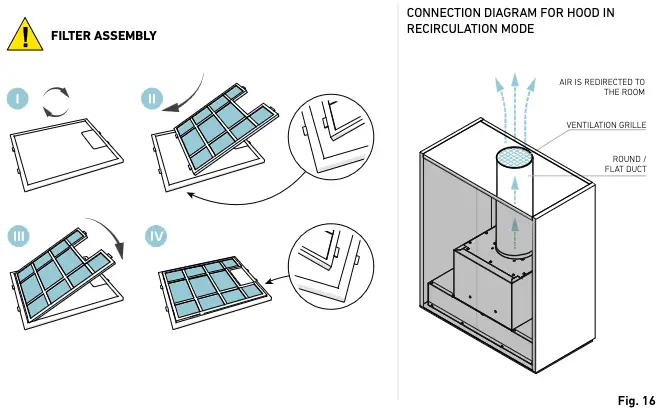 FILTER ASSEMBLY

I

II

III

IV

CONNECTION DIAGRAM FOR HOOD IN RECIRCULATION MODE

AIR IS REDIRECTED TO THE ROOM

VENTILATION GRILLE

ROUND / FLAT DUCT

Fig. 16