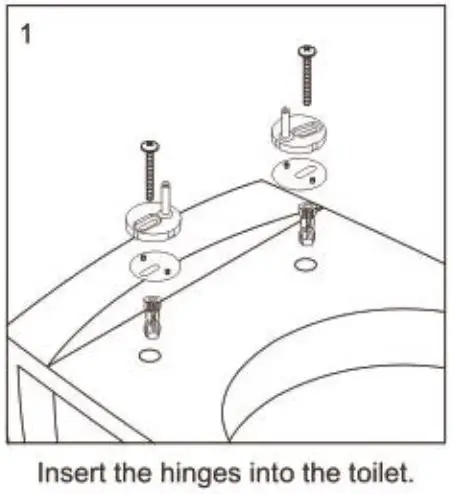 1

Insert the hinges into the toilet.