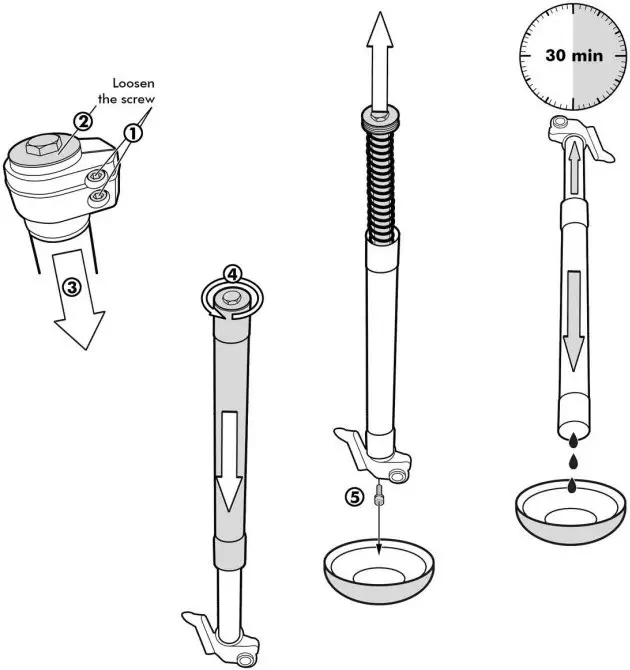 Loosen the screw
2
1
3
4
5
30 min