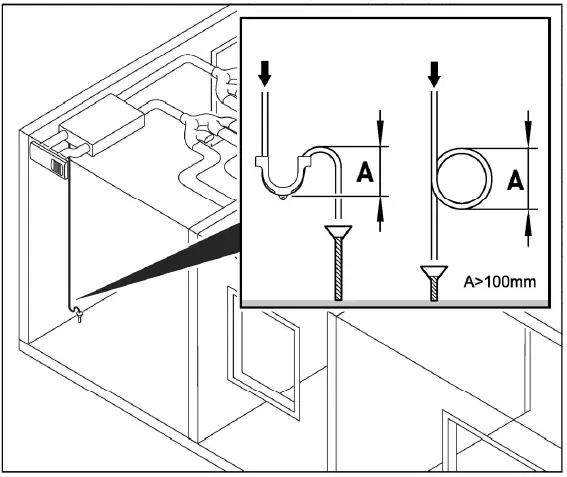 A
A
A>100mm