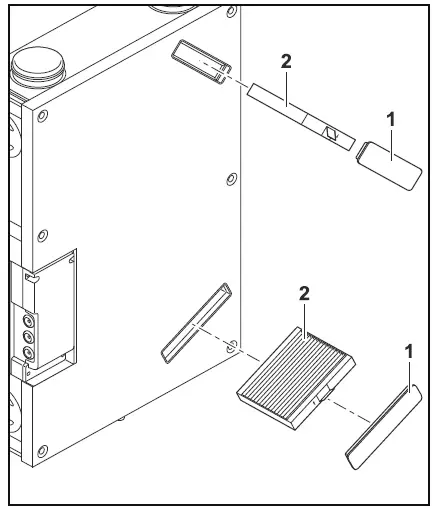 2
1
2
1