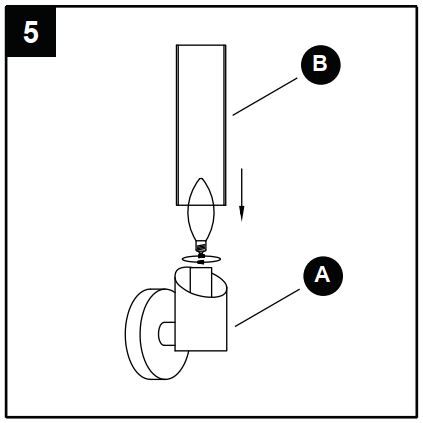 5

B

A