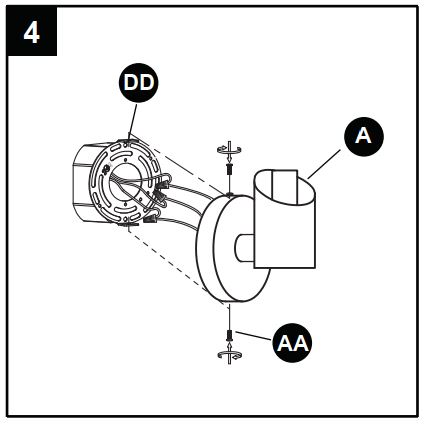 4

DD

A

AA