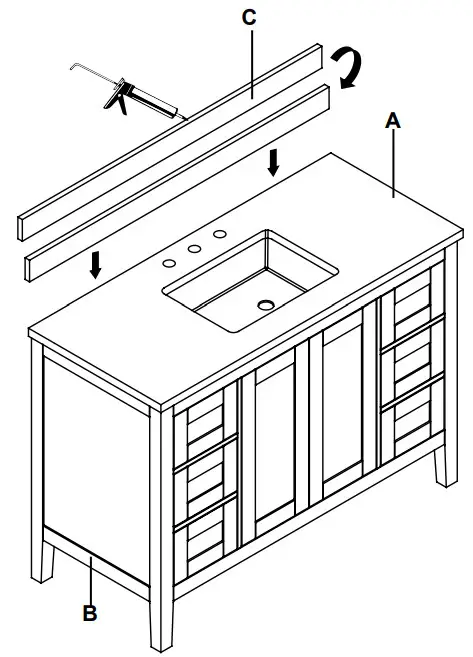 C

A

B