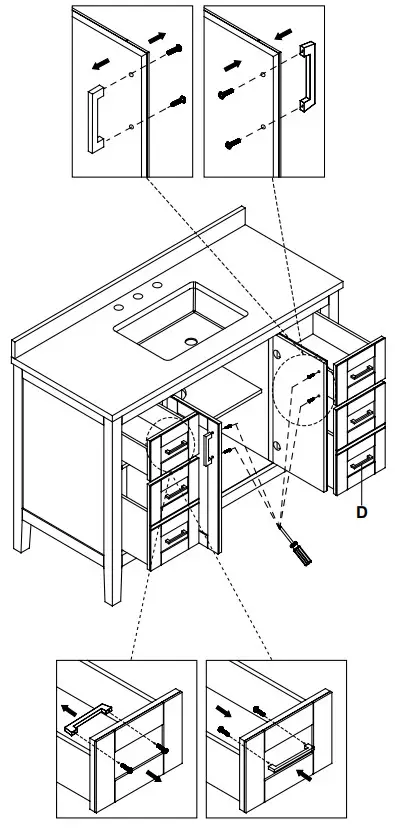 D