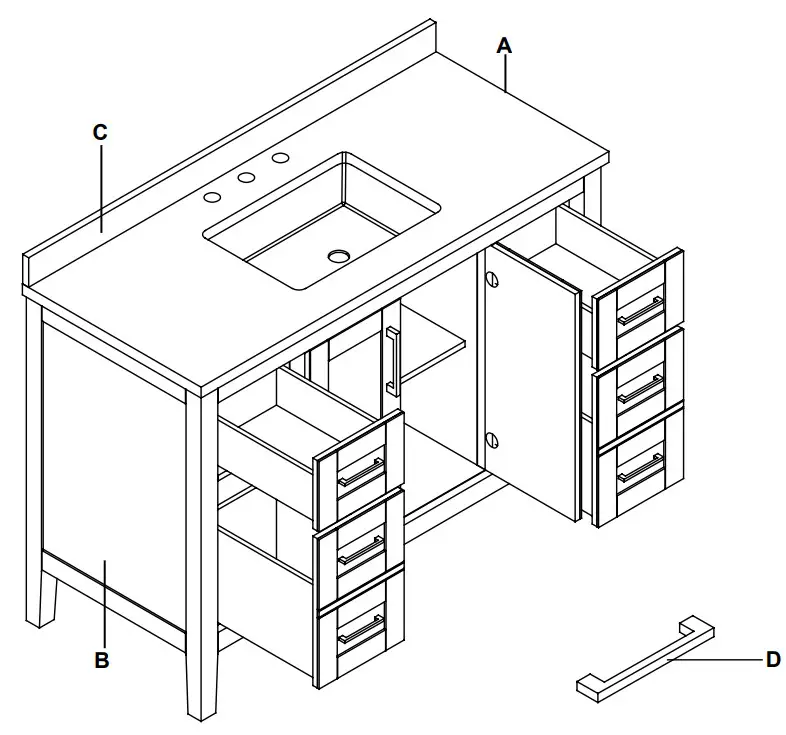 A
C
B
D