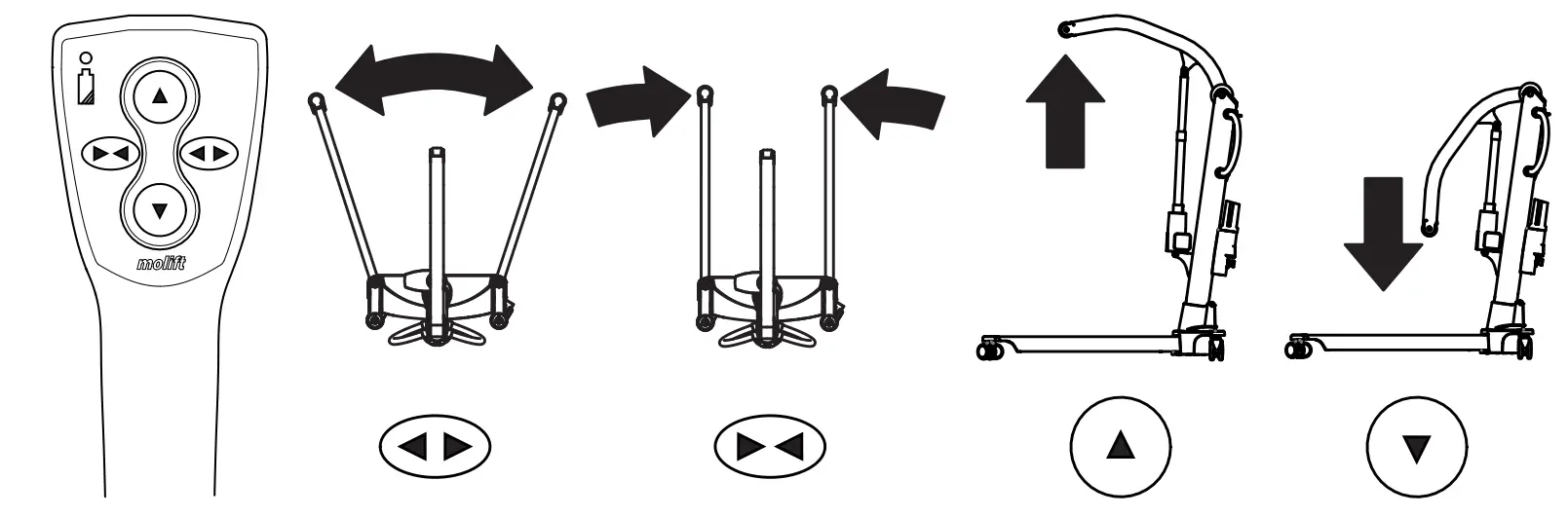 molift