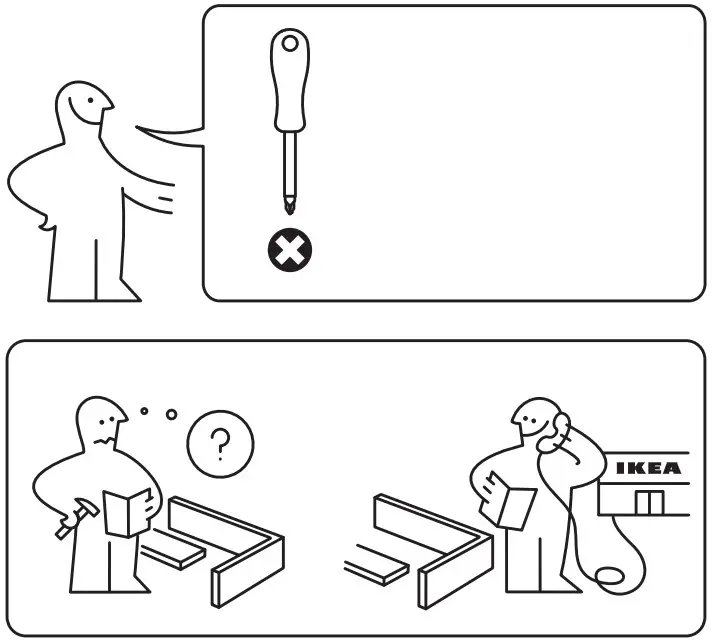 ?

IKEA