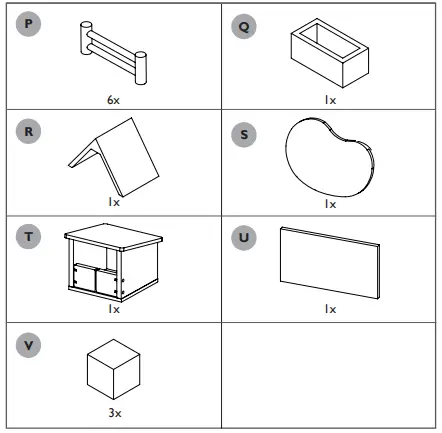 | | |
|---|---|
| P 6x | Q 1x |
| R 1x | S 1x |
| T 1x | U 1x |
| V 3x | |