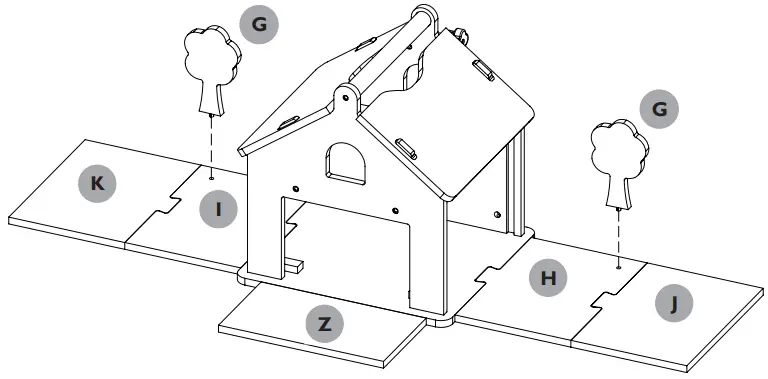 G
G
K
I
H
J
Z