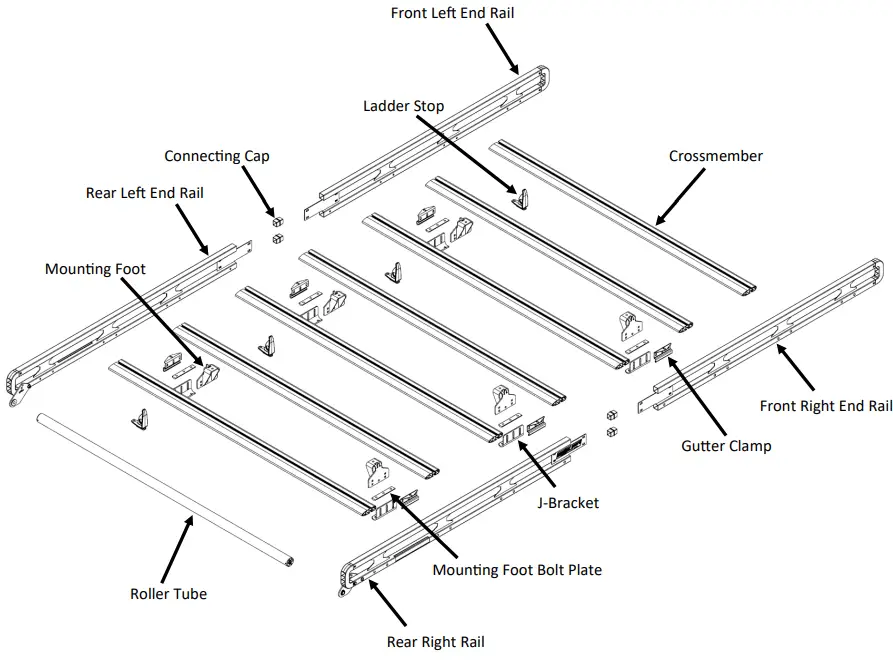 Front Left End Rail

Ladder Stop

Connecting Cap

Crossmember

Rear Left End Rail

Mounting Foot

Front Right End Rail

Gutter Clamp

J-Bracket

Mounting Foot Bolt Plate

Roller Tube

Rear Right Rail