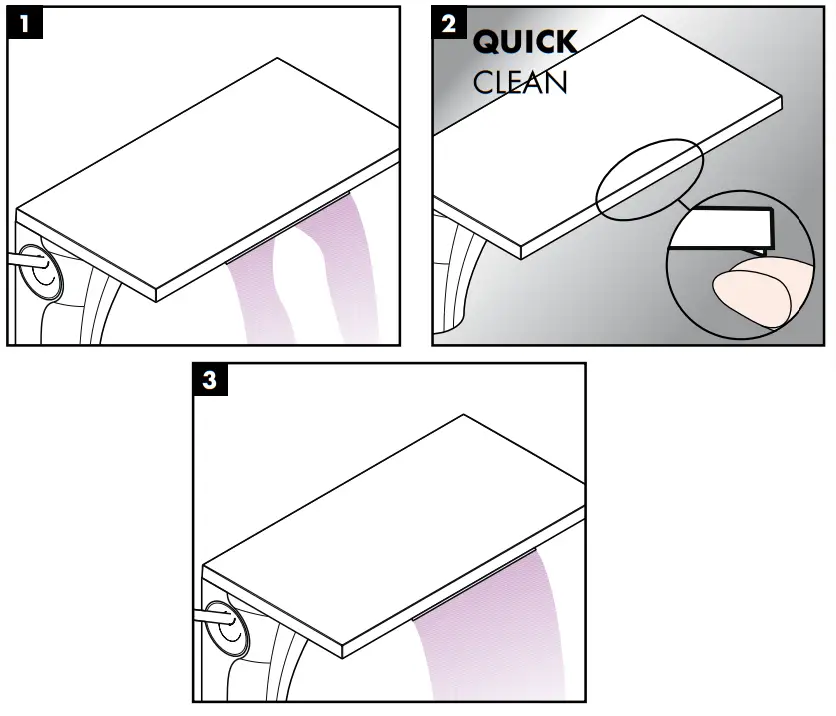 1

2 QUICK CLEAN

3