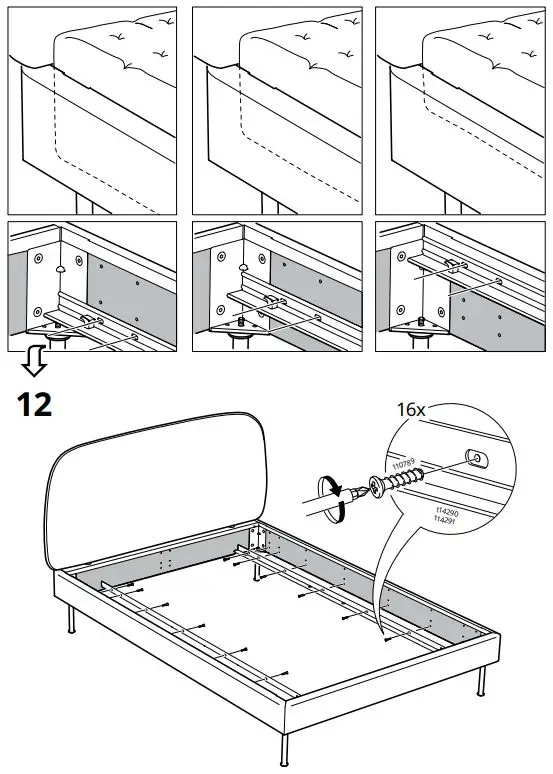 12

16x

110789

114290
114291