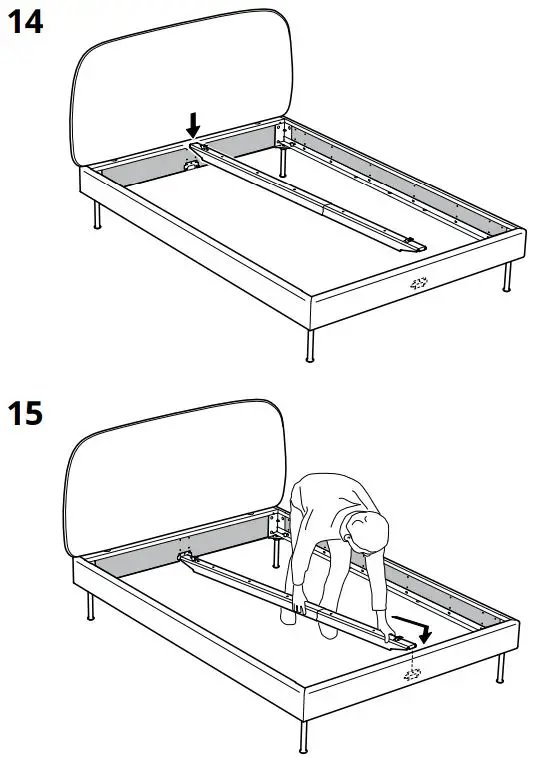 14

15