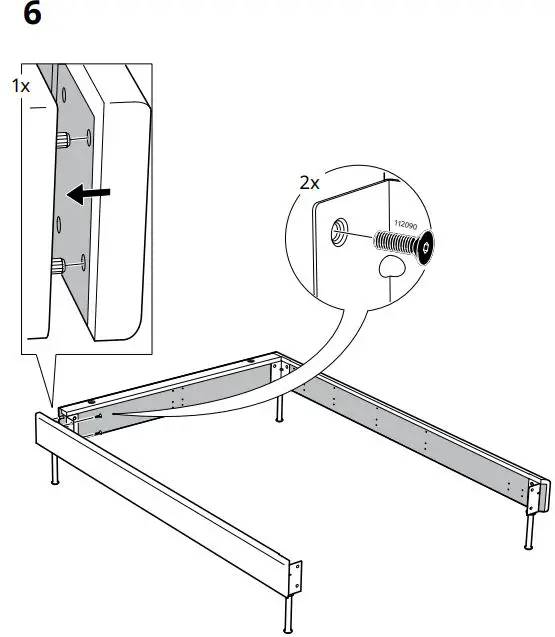 6

1x

2x

112090