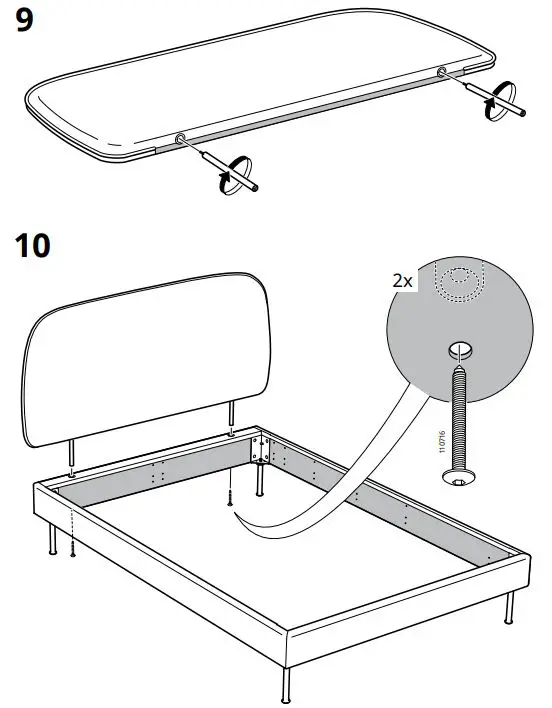 9

10

2x

110716