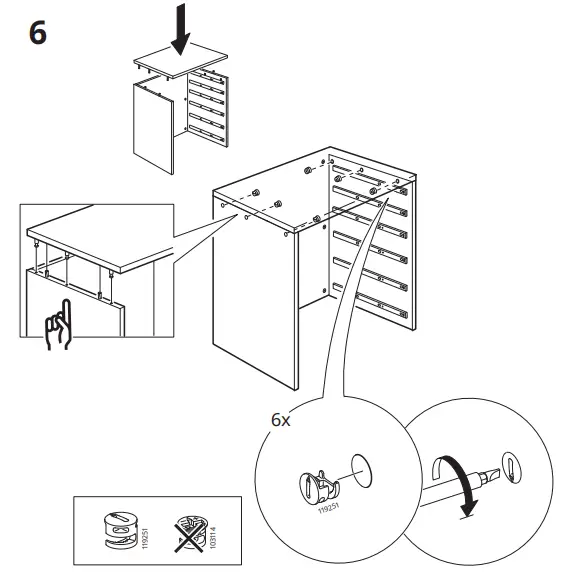 6

6x

119251

119251

103114