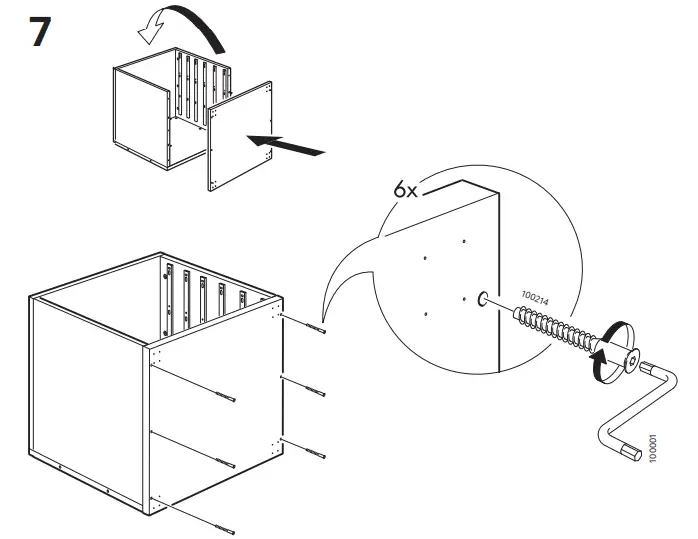 7

6x

100214

100001