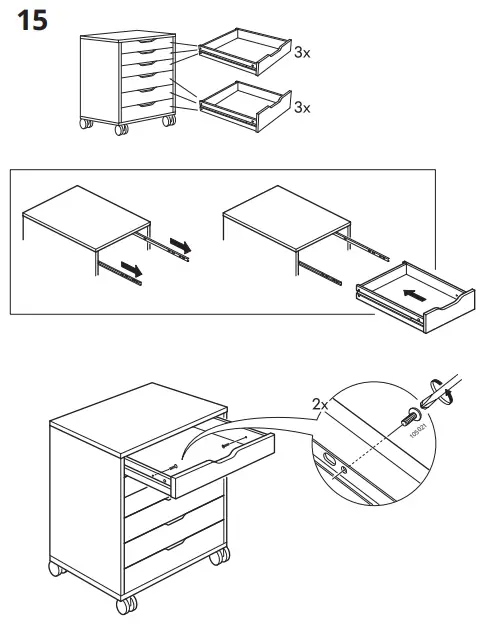 15

3x

3x

2x

105021