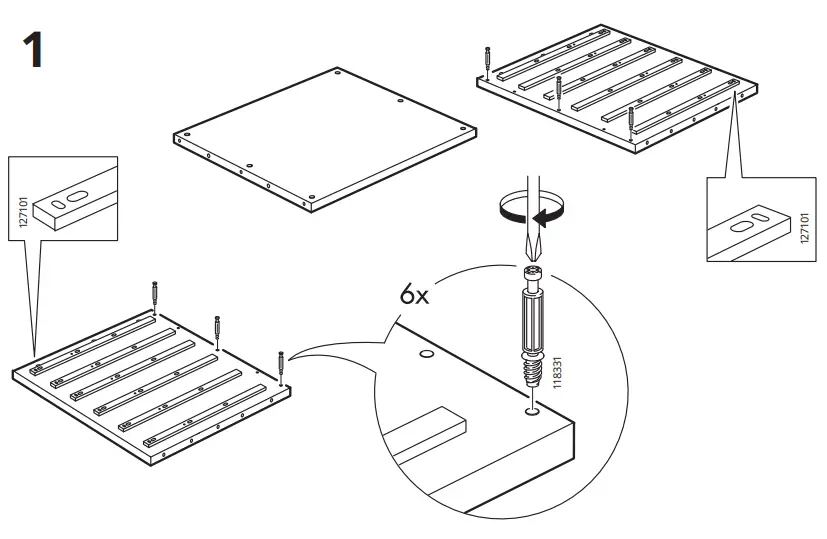 1

127101

127101

6x

118331