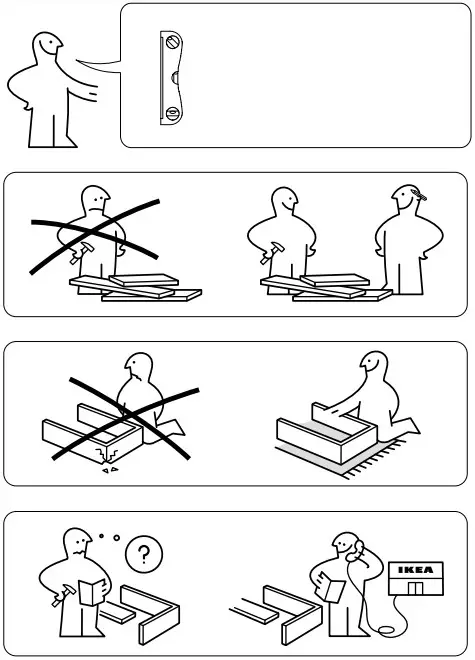 ?

IKEA