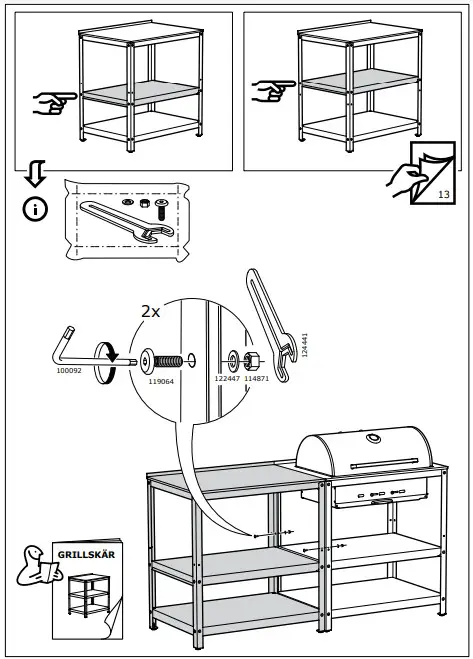 13

2x

100092

119064

122447

114871

124441

GRILLSKÄR