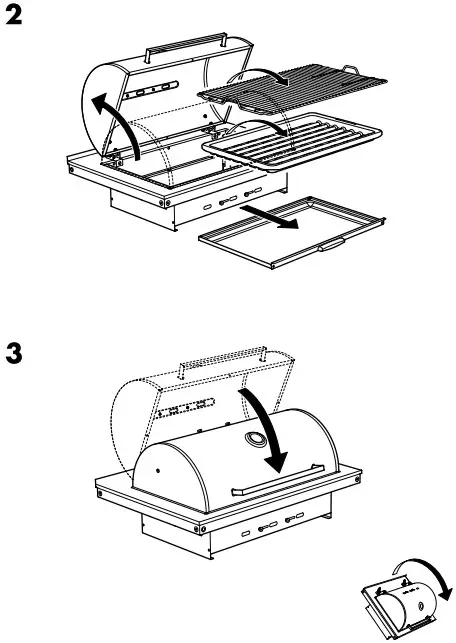 2

3