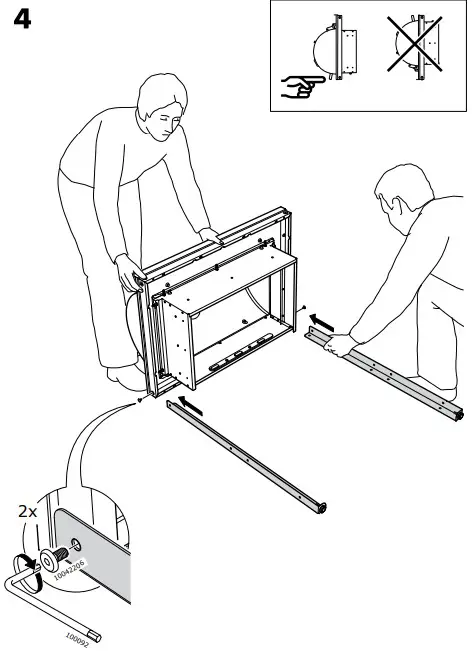 4

2x

10042206

100092